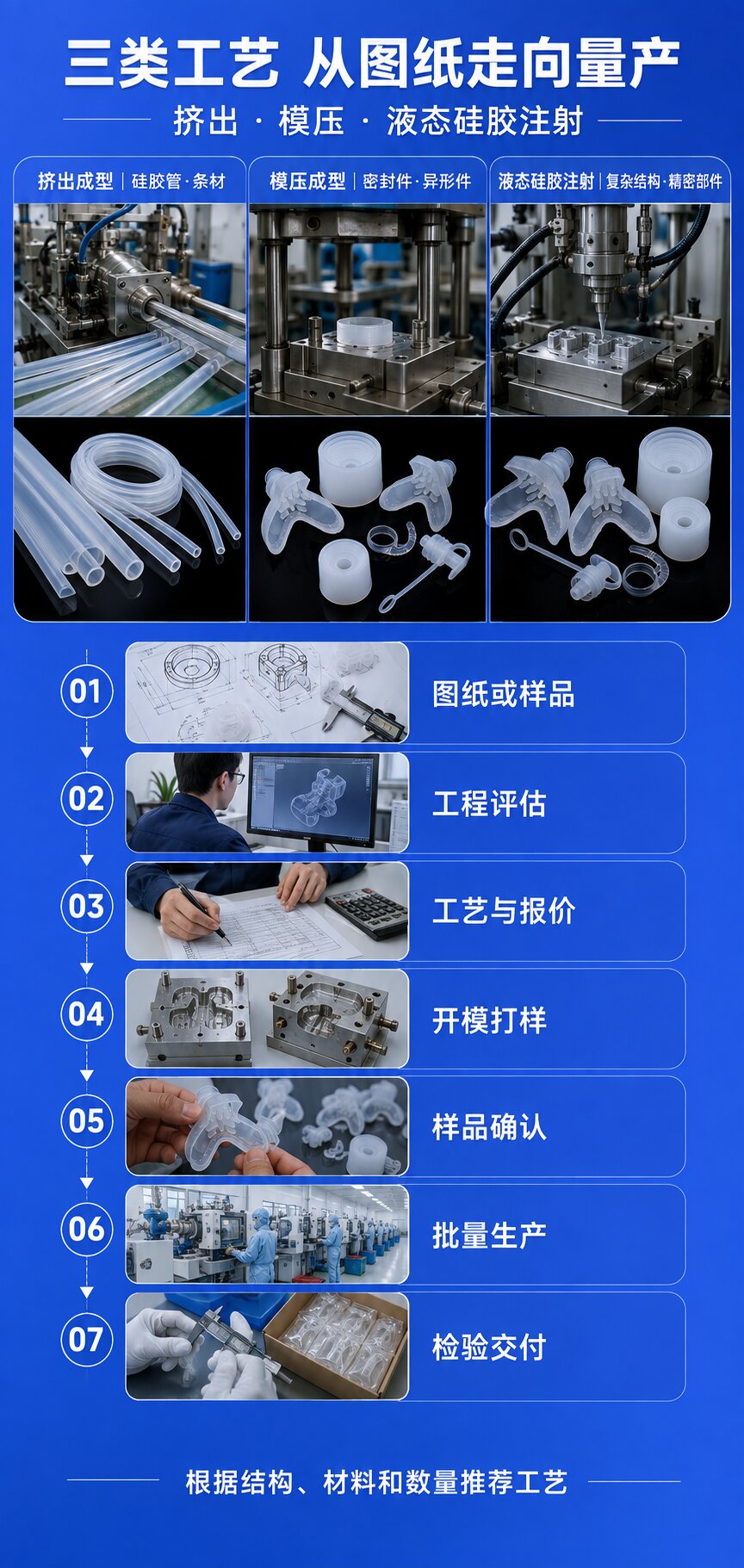 三类工艺 从图纸走向量产

挤出 · 模压 · 液态硅胶注射

挤出成型 | 硅胶管·条材

模压成型 | 密封件·异形件

液态硅胶注射 | 复杂结构·精密部件

01
图纸或样品

02
工程评估

03
工艺与报价

04
开模打样

05
样品确认

06
批量生产

07
检验交付

根据结构、材料和数量推荐工艺